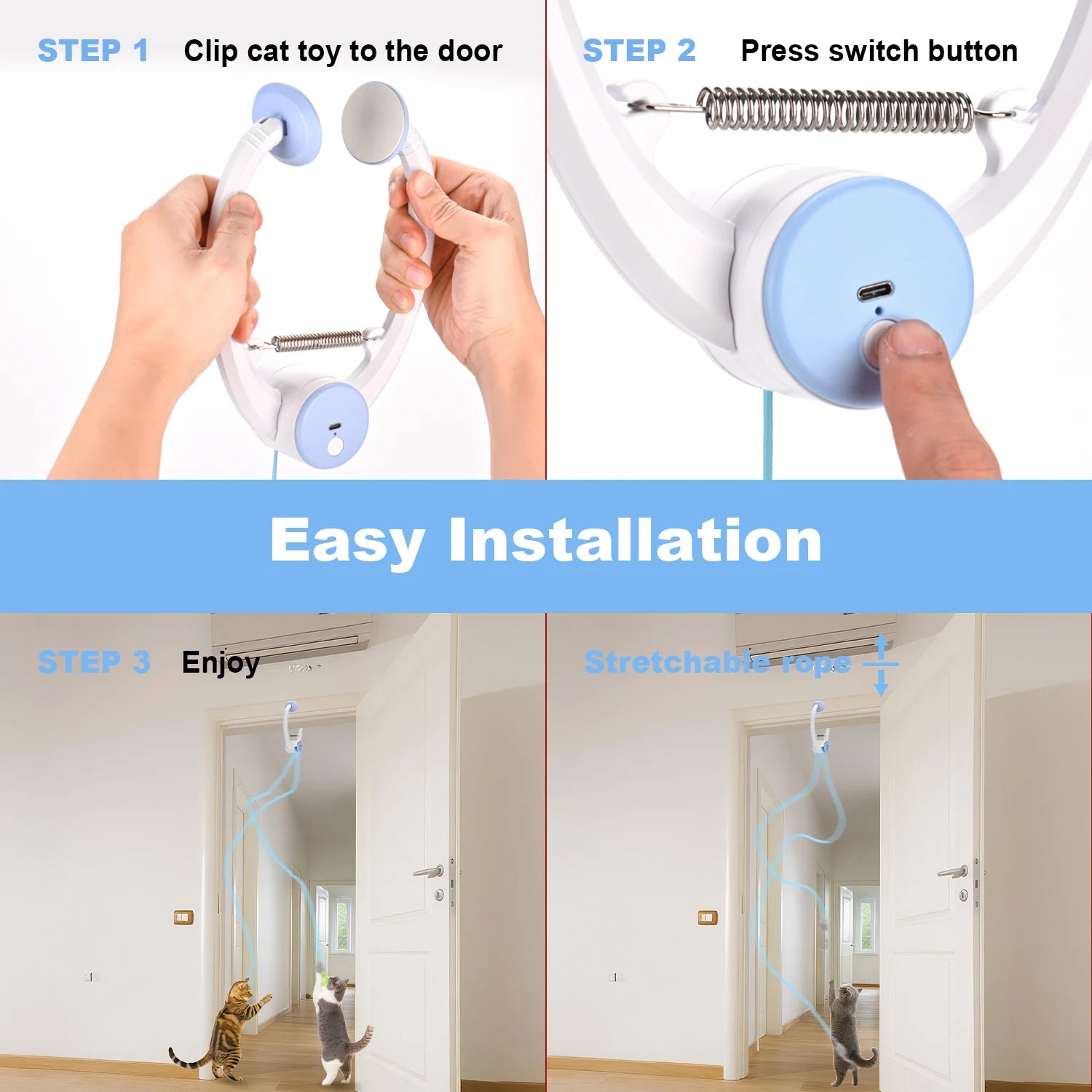 STEP 1 Clip cat toy to the door

STEP 2 Press switch button

Easy Installation

STEP 3 Enjoy

Stretchable rope